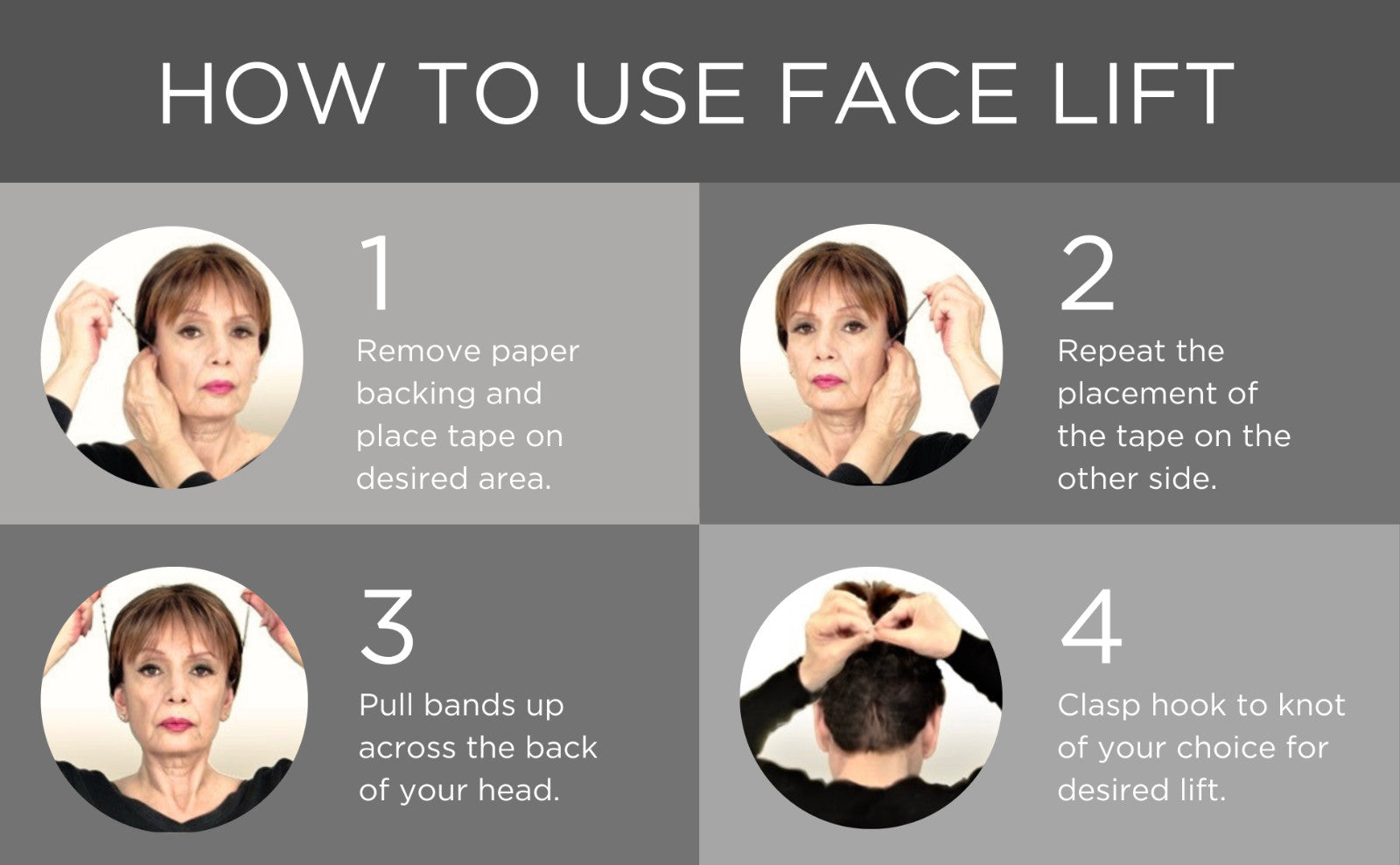 HOW TO USE FACE LIFT

1
Remove paper backing and place tape on desired area.

2
Repeat the placement of the tape on the other side.

3
Pull bands up across the back of your head.

4
Clasp hook to knot of your choice for desired lift.